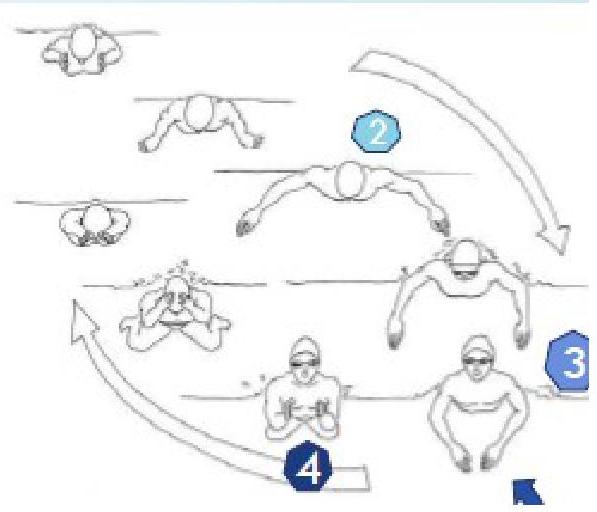 2
3
4